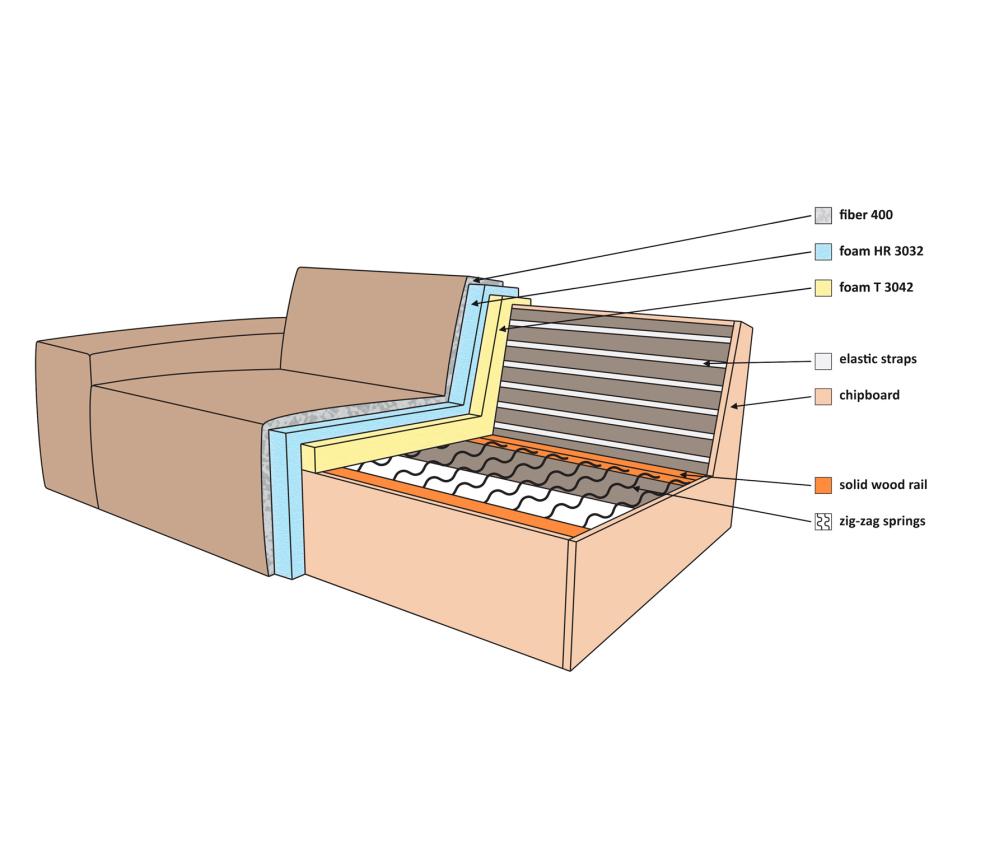 fiber 400
foam HR 3032
foam T 3042
elastic straps
chipboard
solid wood rail
zig-zag springs